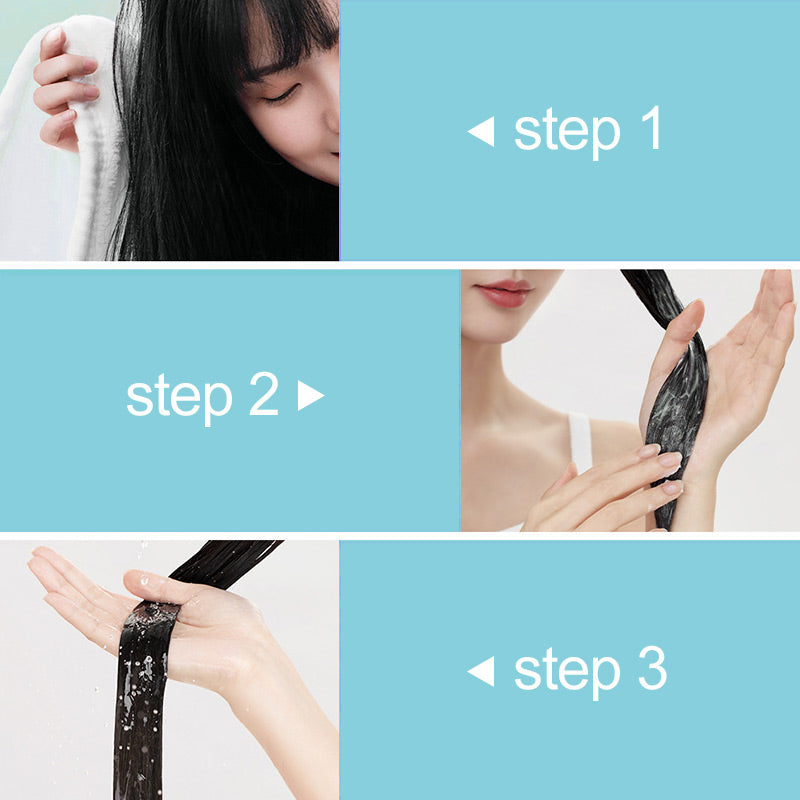 ◀ step 1

step 2 ▶

◀ step 3